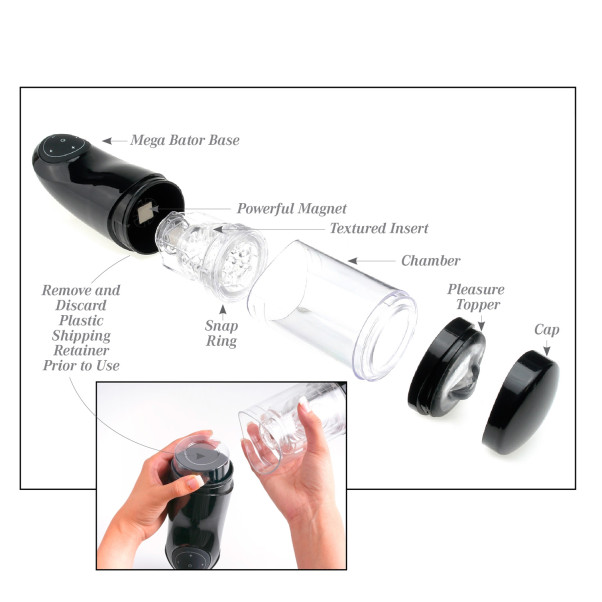 Mega Bator Base

Powerful Magnet

Textured Insert

Chamber

Remove and Discard Plastic Shipping Retainer Prior to Use

Snap Ring

Pleasure Topper

Cap